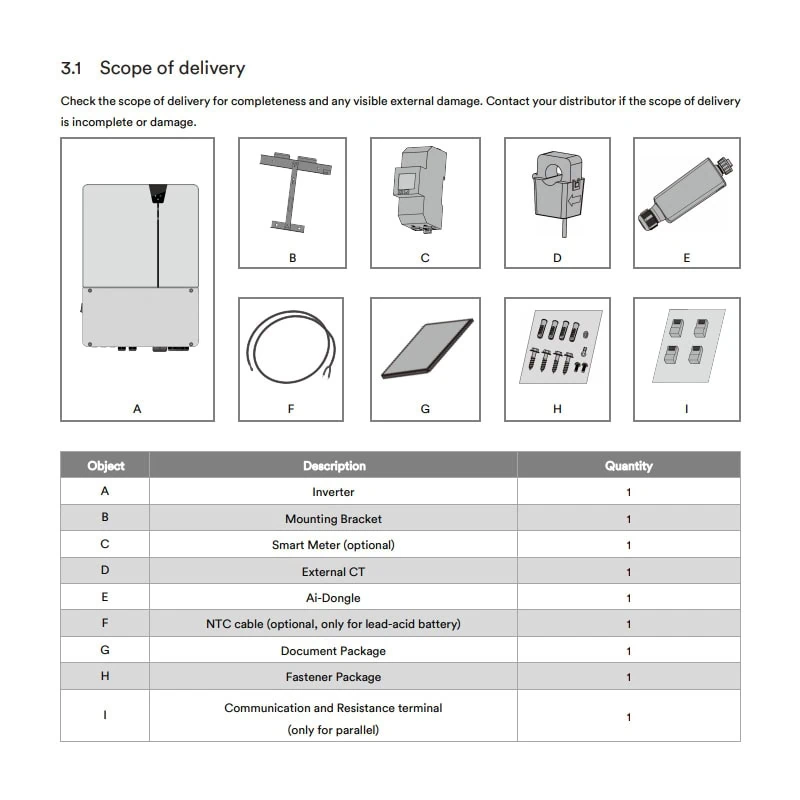 3.1 Scope of delivery

Check the scope of delivery for completeness and any visible external damage. Contact your distributor if the scope of delivery is incomplete or damage.

A

B

C

D

E

F

G

H

I

| Object | Description | Quantity |
|---|---|---|
| A | Inverter | 1 |
| B | Mounting Bracket | 1 |
| C | Smart Meter (optional) | 1 |
| D | External CT | 1 |
| E | Ai-Dongle | 1 |
| F | NTC cable (optional, only for lead-acid battery) | 1 |
| G | Document Package | 1 |
| H | Fastener Package | 1 |
| I | Communication and Resistance terminal (only for parallel) | 1 |