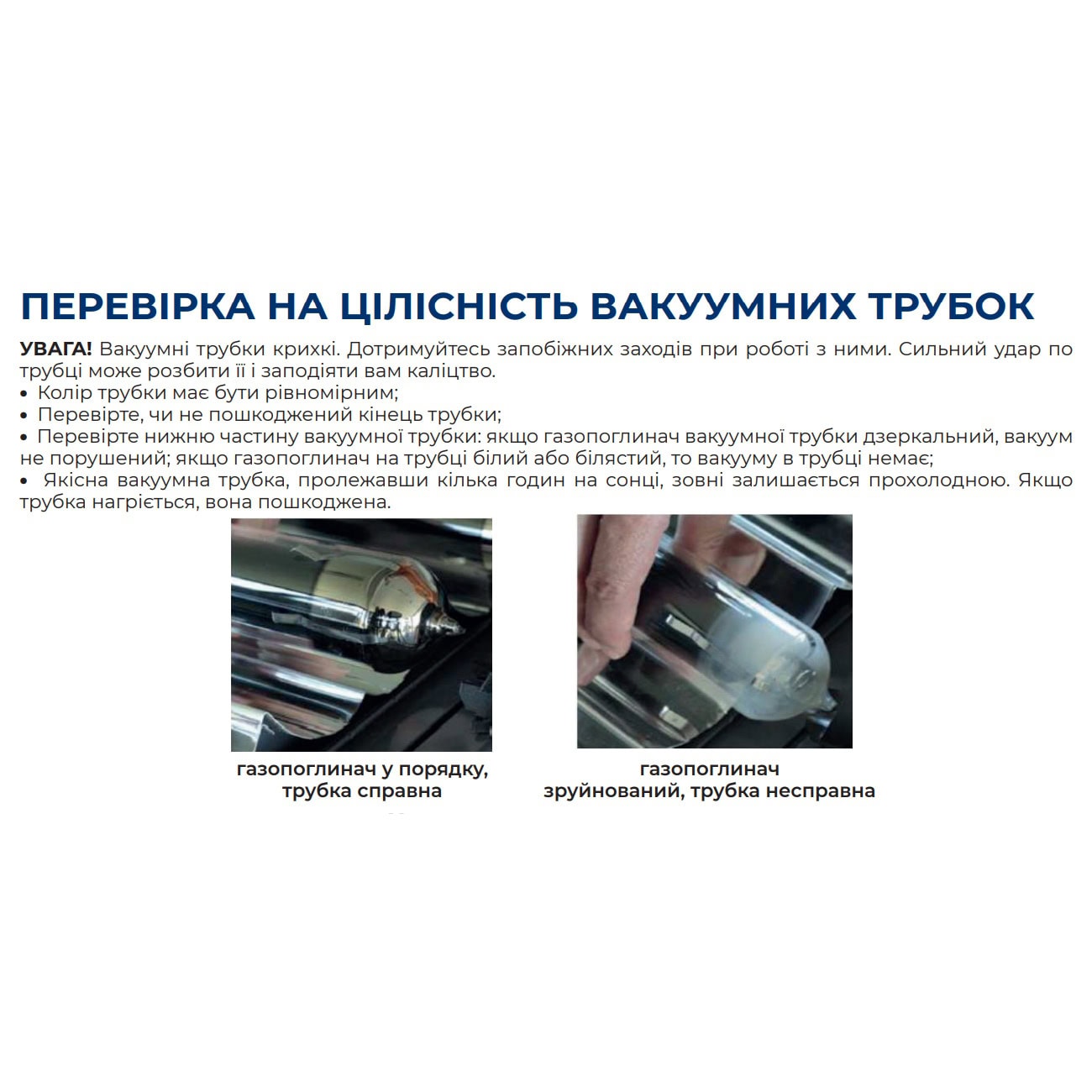 ПЕРЕВІРКА НА ЦІЛІСНІСТЬ ВАКУУМНИХ ТРУБОК

УВАГА! Вакуумні трубки крихкі. Дотримуйтесь запобіжних заходів при роботі з ними. Сильний удар по трубці може розбити її і заподіяти вам каліцтво.
• Колір трубки має бути рівномірним;
• Перевірте, чи не пошкоджений кінець трубки;
• Перевірте нижню частину вакуумної трубки: якщо газопоглинач вакуумної трубки дзеркальний, вакуум не порушений; якщо газопоглинач на трубці білий або білястий, то вакууму в трубці немає;
• Якісна вакуумна трубка, пролежавши кілька годин на сонці, зовні залишається прохолодною. Якщо трубка нагріється, вона пошкоджена.

газопоглинач у порядку, трубка справна

газопоглинач зруйнований, трубка несправна